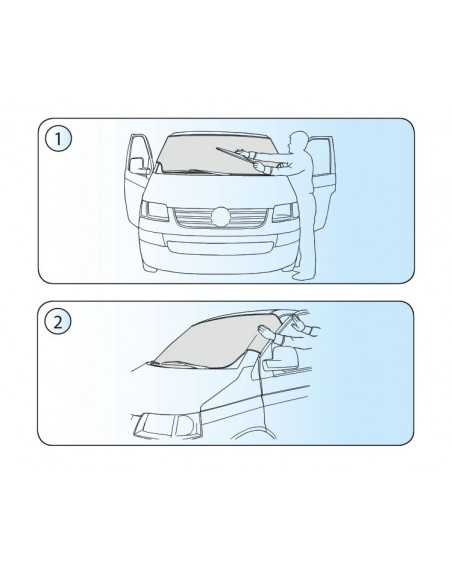 1

2